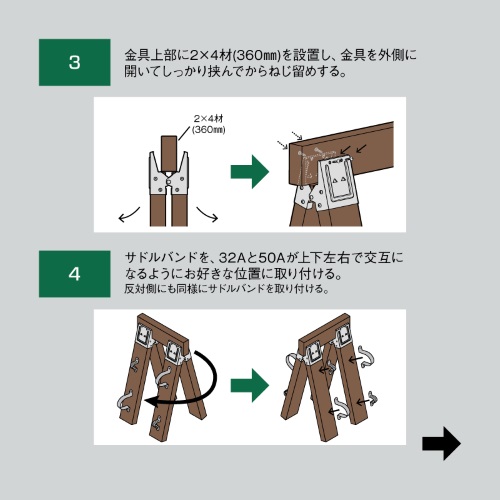 3

金具上部に2×4材(360㎜)を設置し、金具を外側に開いてしっかり挟んでからねじ留めする。

2×4材
(360㎜)

4

サドルバンドを、32Aと50Aが上下左右で交互になるようにお好きな位置に取り付ける。
反対側にも同様にサドルバンドを取り付ける。